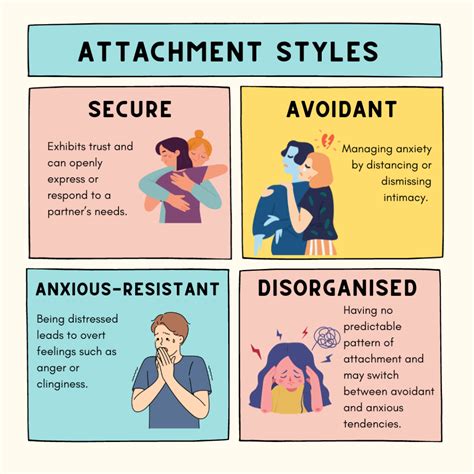 ATTACHMENT STYLES

SECURE

Exhibits trust and can openly express or respond to a partner's needs.

AVOIDANT

Managing anxiety by distancing or dismissing intimacy.

ANXIOUS-RESISTANT

Being distressed leads to overt feelings such as anger or clinginess.

DISORGANISED

Having no predictable pattern of attachment and may switch between avoidant and anxious tendencies.